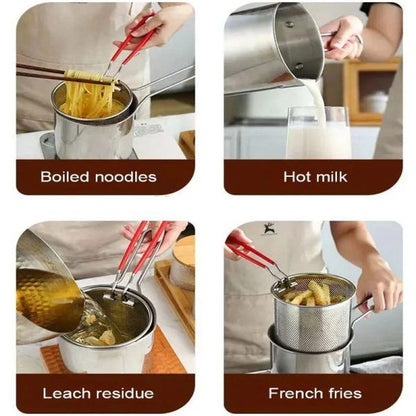 Boiled noodles

Hot milk

Leach residue

French fries