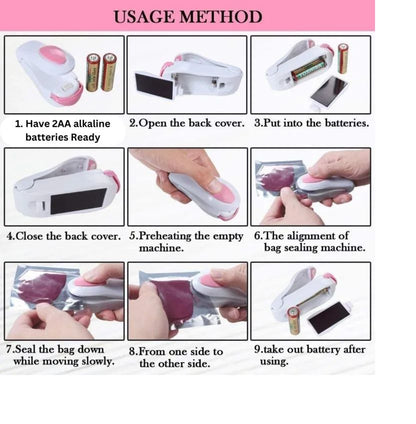 USAGE METHOD

1. Have 2AA alkaline batteries Ready

2.Open the back cover.

3.Put into the batteries.

4.Close the back cover.

5.Preheating the empty machine.

6.The alignment of bag sealing machine.

7.Seal the bag down while moving slowly.

8.From one side to the other side.

9.take out battery after using.