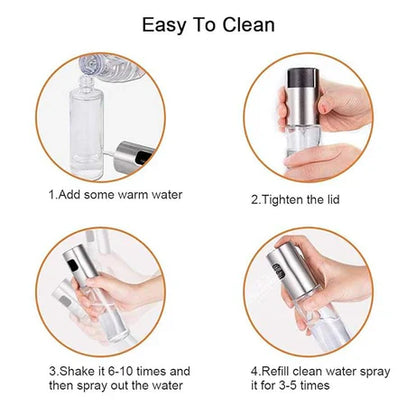 Easy To Clean

1.Add some warm water

2.Tighten the lid

3.Shake it 6-10 times and then spray out the water

4.Refill clean water spray it for 3-5 times